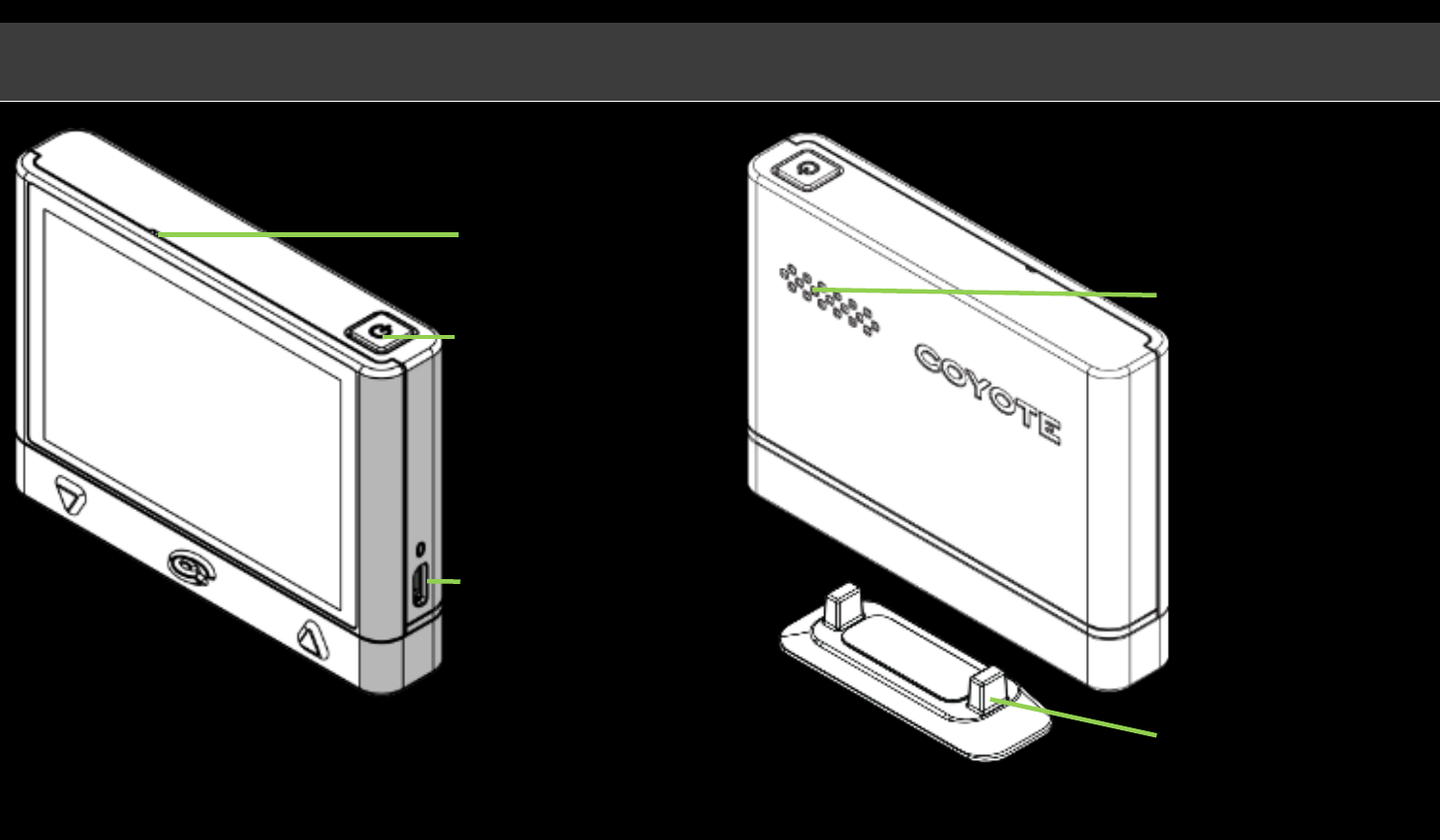 COYOTE